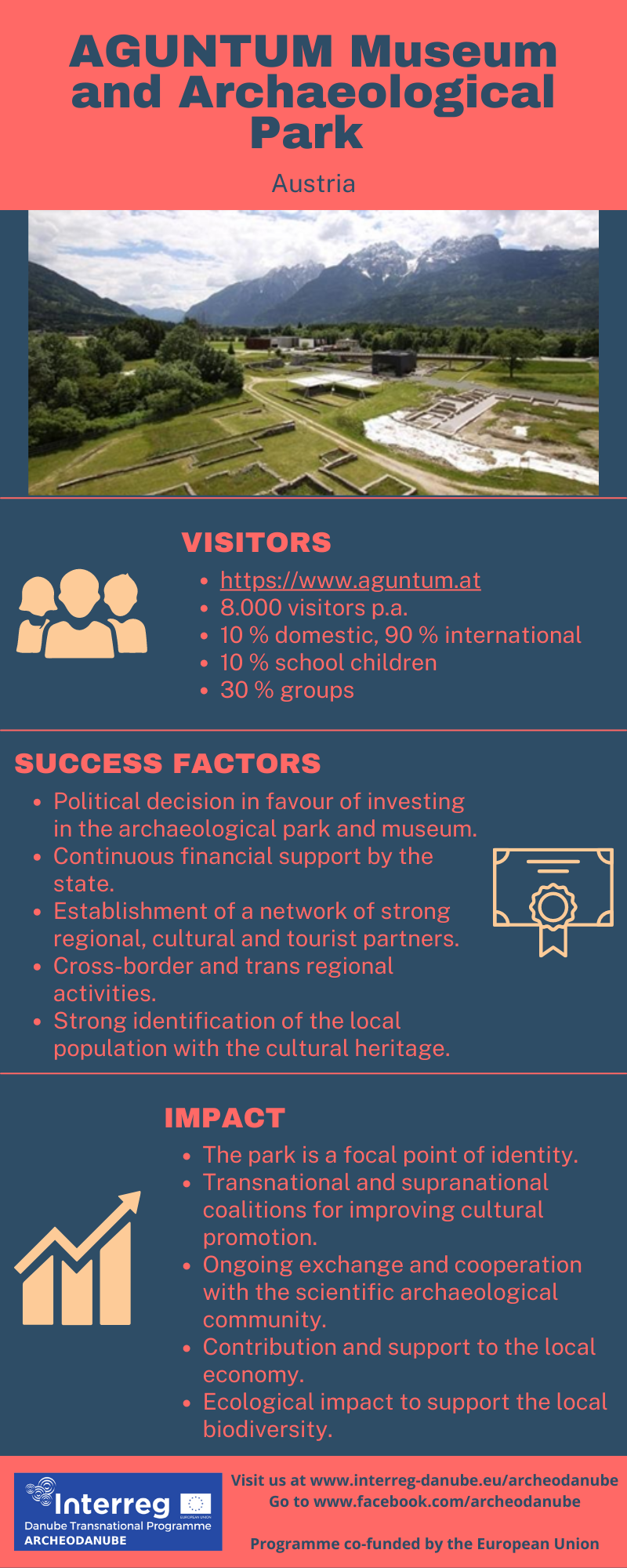 AGUNTUM Museum and Archaeological Park

Austria

VISITORS

- https://www.aguntum.at
- 8.000 visitors p.a.
- 10 % domestic, 90 % international
- 10 % school children
- 30 % groups

SUCCESS FACTORS

- Political decision in favour of investing in the archaeological park and museum.
- Continuous financial support by the state.
- Establishment of a network of strong regional, cultural and tourist partners.
- Cross-border and trans regional activities.
- Strong identification of the local population with the cultural heritage.

IMPACT

- The park is a focal point of identity.
- Transnational and supranational coalitions for improving cultural promotion.
- Ongoing exchange and cooperation with the scientific archaeological community.
- Contribution and support to the local economy.
- Ecological impact to support the local biodiversity.

Interreg
EUROPEAN UNION
Danube Transnational Programme
ARCHEODANUBE

Visit us at www.interreg-danube.eu/archeodanube
Go to www.facebook.com/archeodanube

Programme co-funded by the European Union