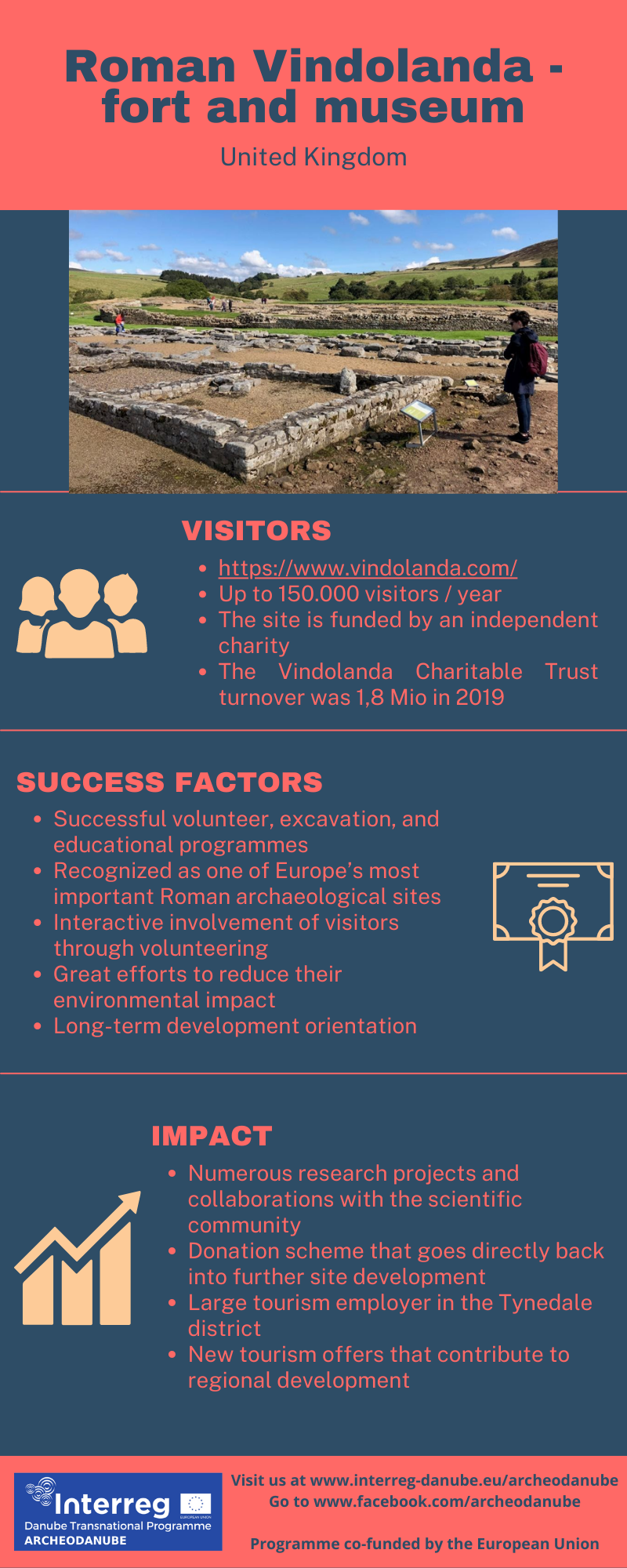 Roman Vindolanda - fort and museum

United Kingdom

VISITORS

- https://www.vindolanda.com/
- Up to 150.000 visitors / year
- The site is funded by an independent charity
- The Vindolanda Charitable Trust turnover was 1,8 Mio in 2019

SUCCESS FACTORS

- Successful volunteer, excavation, and educational programmes
- Recognized as one of Europe's most important Roman archaeological sites
- Interactive involvement of visitors through volunteering
- Great efforts to reduce their environmental impact
- Long-term development orientation

IMPACT

- Numerous research projects and collaborations with the scientific community
- Donation scheme that goes directly back into further site development
- Large tourism employer in the Tynedale district
- New tourism offers that contribute to regional development

Interreg
EUROPEAN UNION
Danube Transnational Programme
ARCHEODANUBE

Visit us at www.interreg-danube.eu/archeodanube
Go to www.facebook.com/archeodanube

Programme co-funded by the European Union